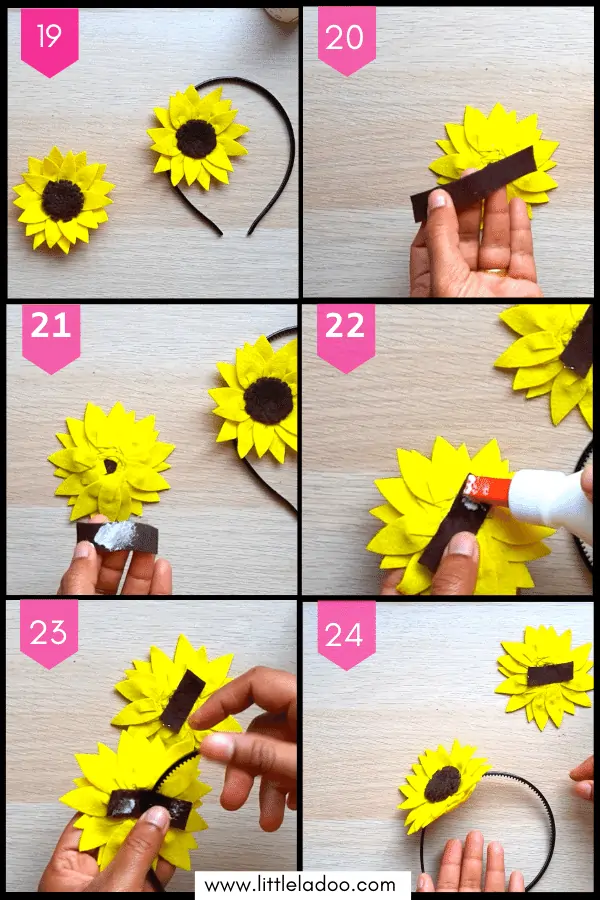 19

20

21

22

23

24

www.littleladoo.com