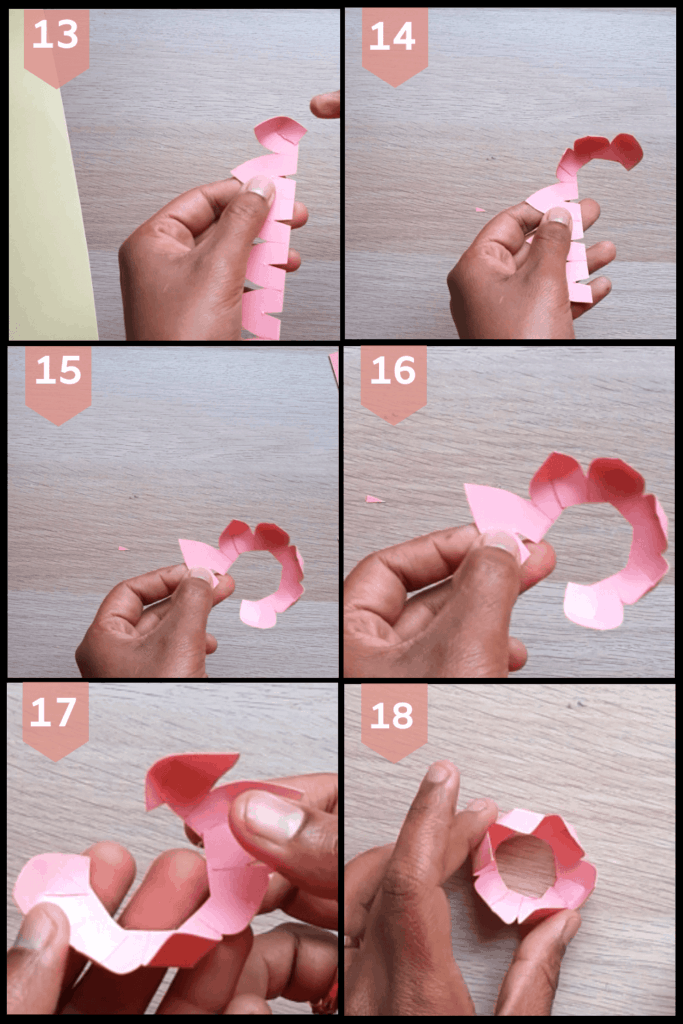 13

14

15

16

17

18