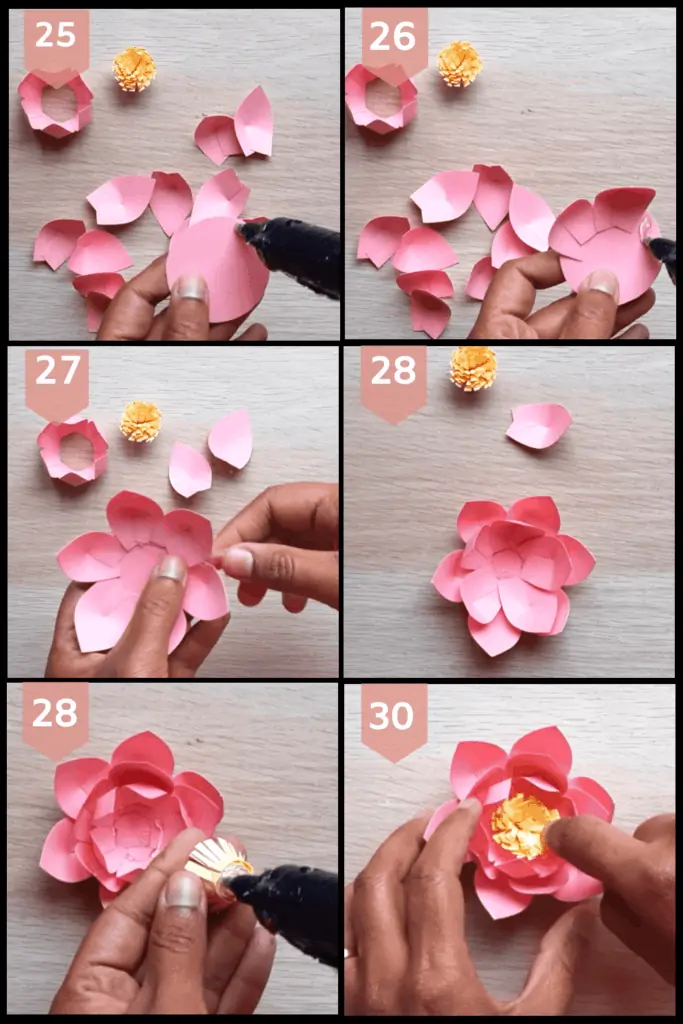 25

26

27

28

28

30